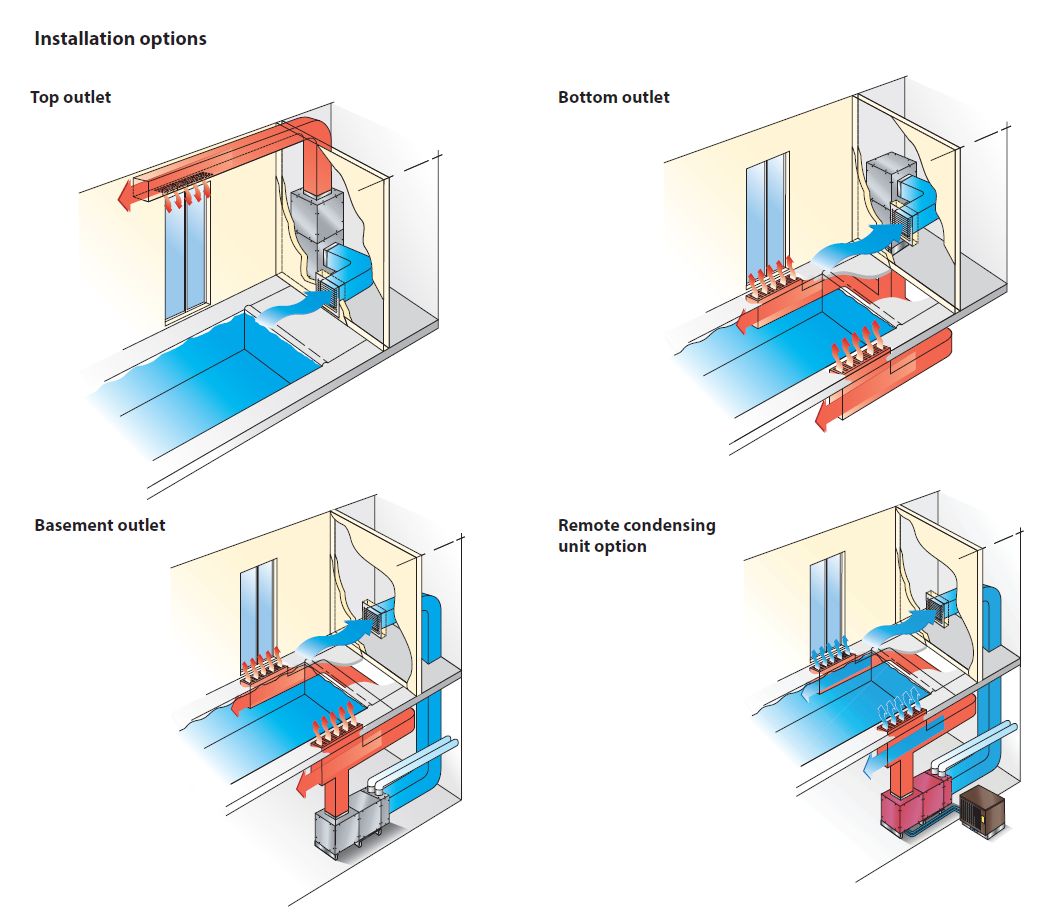 Installation options

Top outlet

Bottom outlet

Basement outlet

Remote condensing unit option